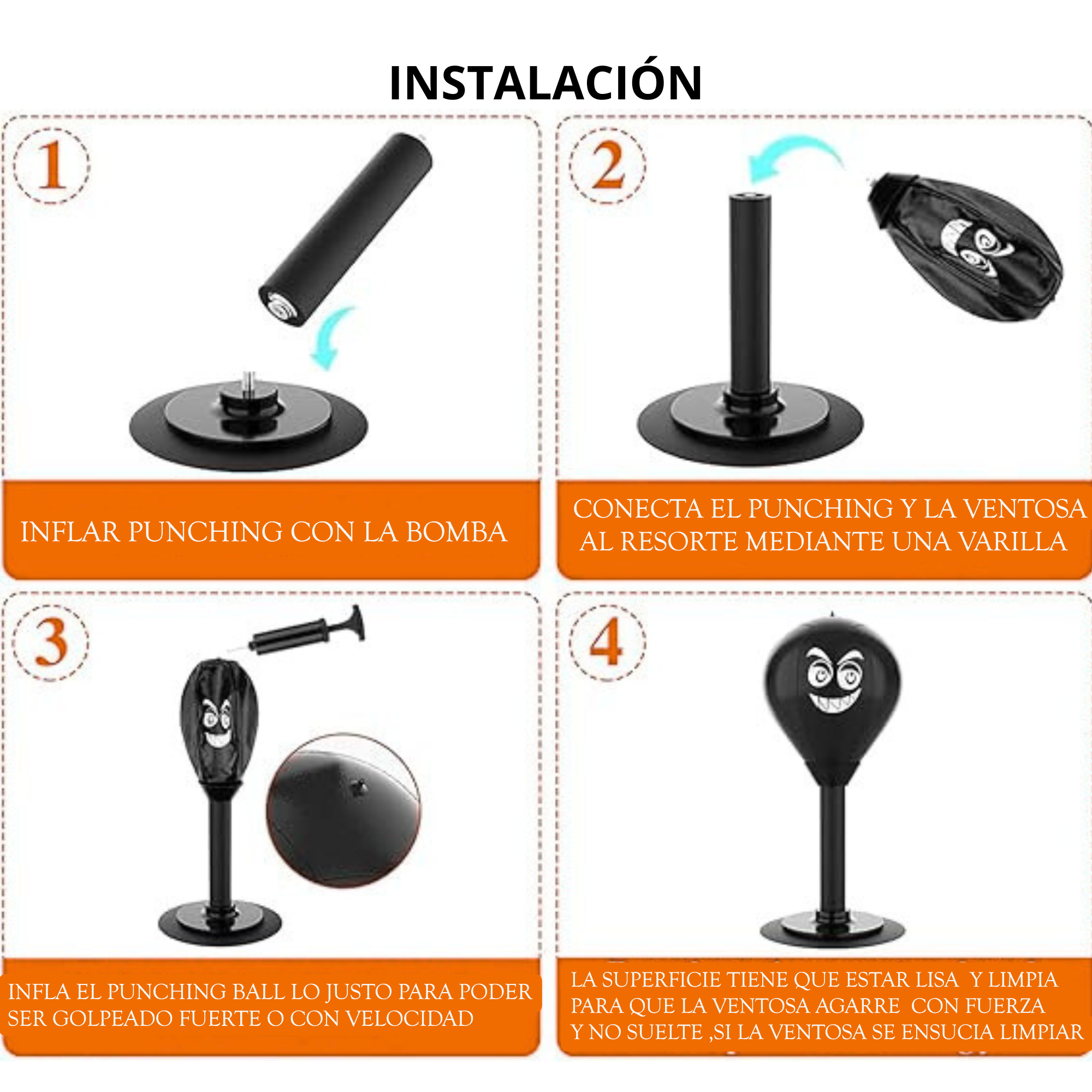 INSTALACIÓN

1

INFLAR PUNCHING CON LA BOMBA

2

CONECTA EL PUNCHING Y LA VENTOSA AL RESORTE MEDIANTE UNA VARILLA

3

INFLA EL PUNCHING BALL LO JUSTO PARA PODER SER GOLPEADO FUERTE O CON VELOCIDAD

4

LA SUPERFICIE TIENE QUE ESTAR LISA Y LIMPIA PARA QUE LA VENTOSA AGARRE CON FUERZA Y NO SUELTE ,SI LA VENTOSA SE ENSUCIA LIMPIAR